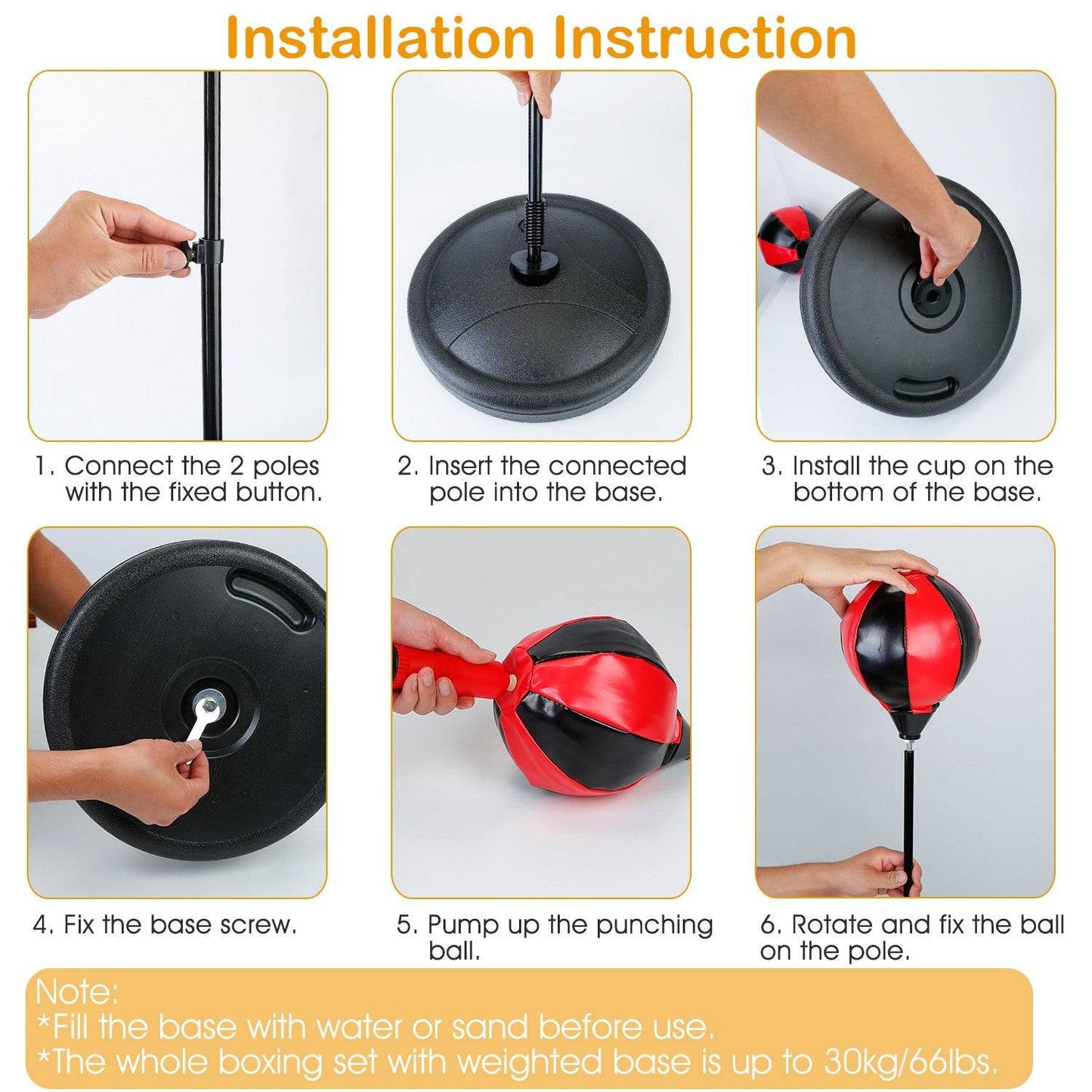 Installation Instruction

1. Connect the 2 poles with the fixed button.

2. Insert the connected pole into the base.

3. Install the cup on the bottom of the base.

4. Fix the base screw.

5. Pump up the punching ball.

6. Rotate and fix the ball on the pole.

Note:
*Fill the base with water or sand before use.
*The whole boxing set with weighted base is up to 30kg/66lbs.