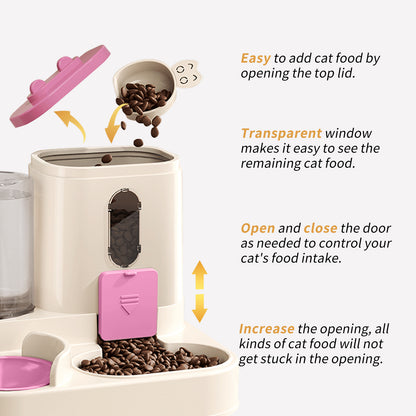 Easy to add cat food by opening the top lid.

Transparent window makes it easy to see the remaining cat food.

Open and close the door as needed to control your cat's food intake.

Increase the opening, all kinds of cat food will not get stuck in the opening.