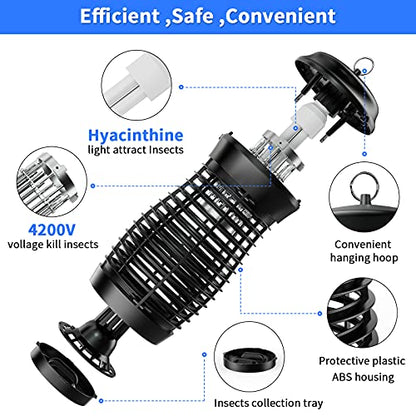 Efficient ,Safe ,Convenient

Hyacinthine
light attract Insects

4200V
vollage kill insects

Convenient
hanging hoop

Protective plastic
ABS housing

Insects collection tray